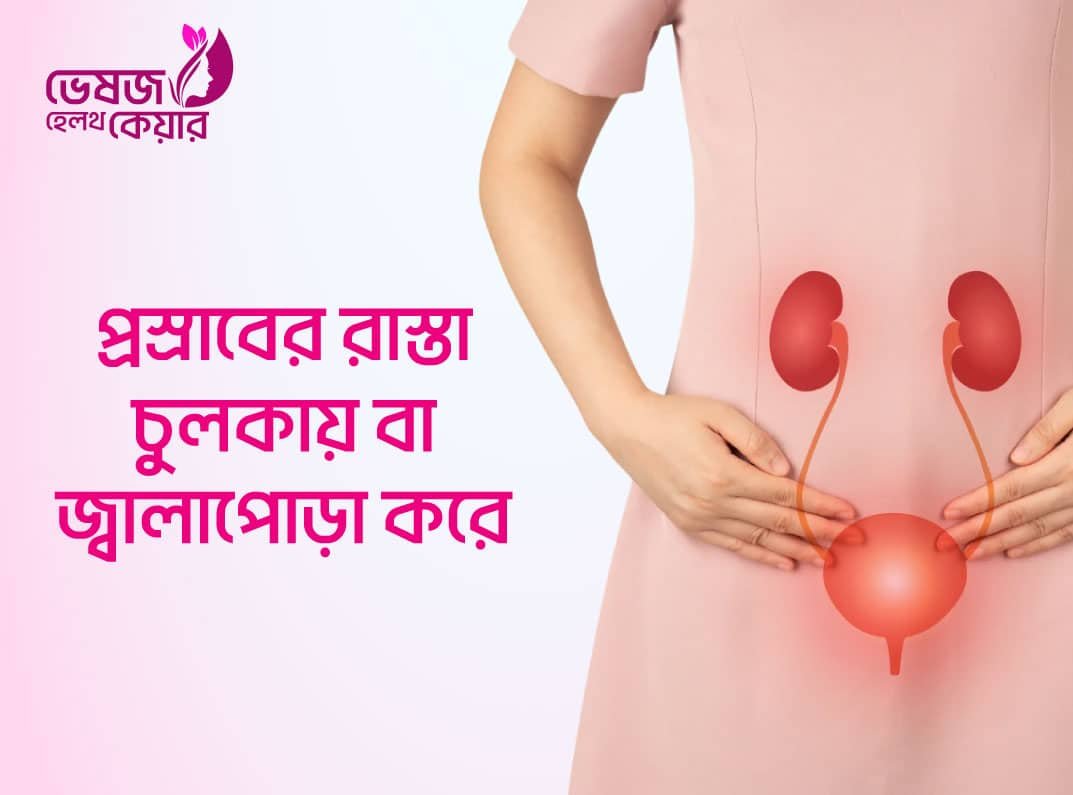 ভেষজ
হেলথ কেয়ার

প্রস্রাবের রাস্তা চুলকায় বা জ্বালাপোড়া করে