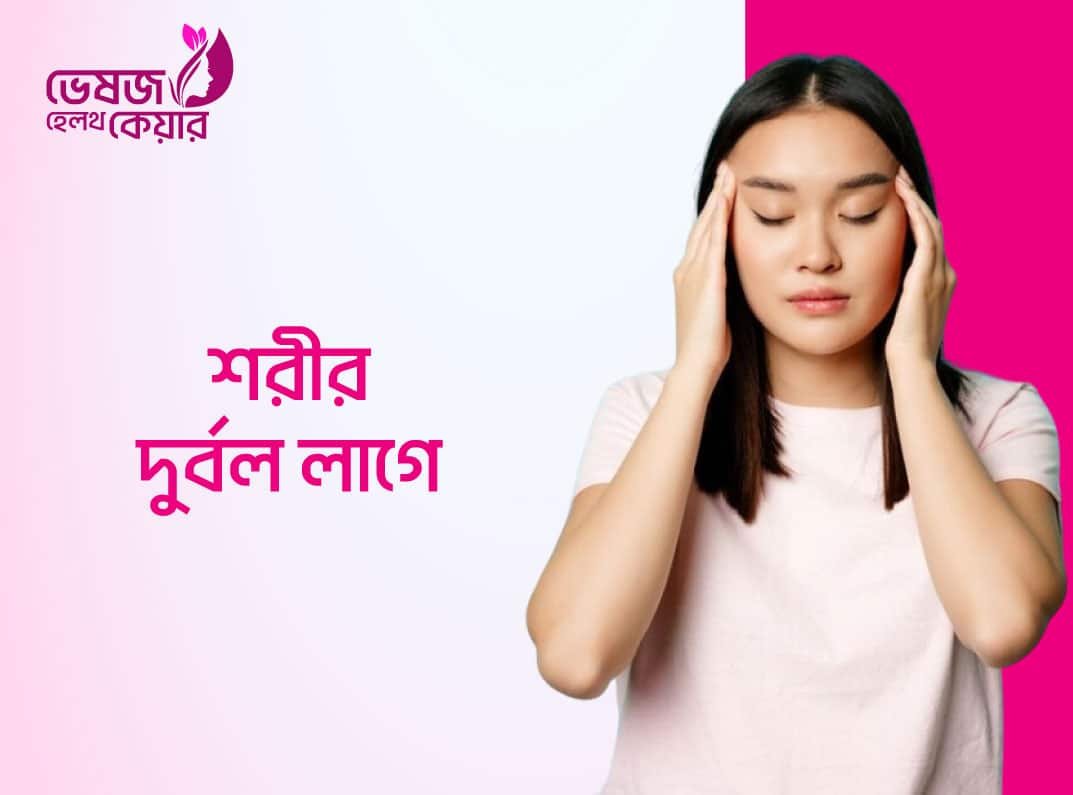 ভেষজ
হেলথ কেয়ার

শরীর
দুর্বল লাগে