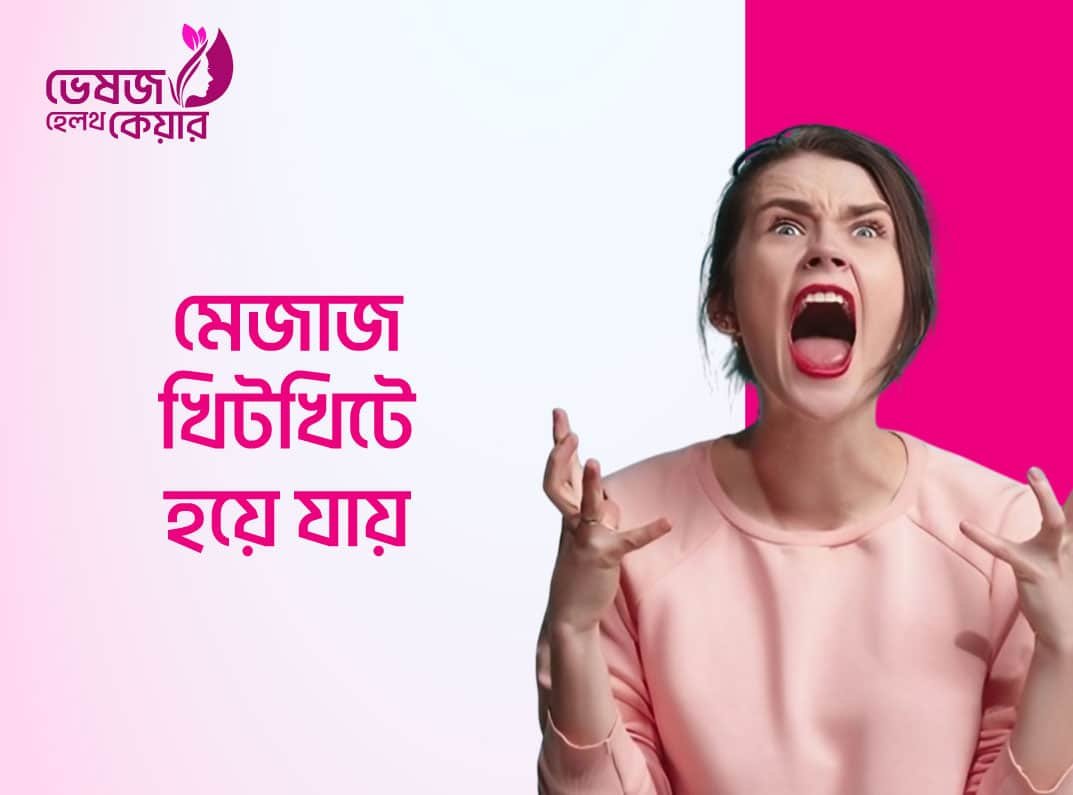 ভেষজ
হেলথ কেয়ার

মেজাজ খিটখিটে হয়ে যায়