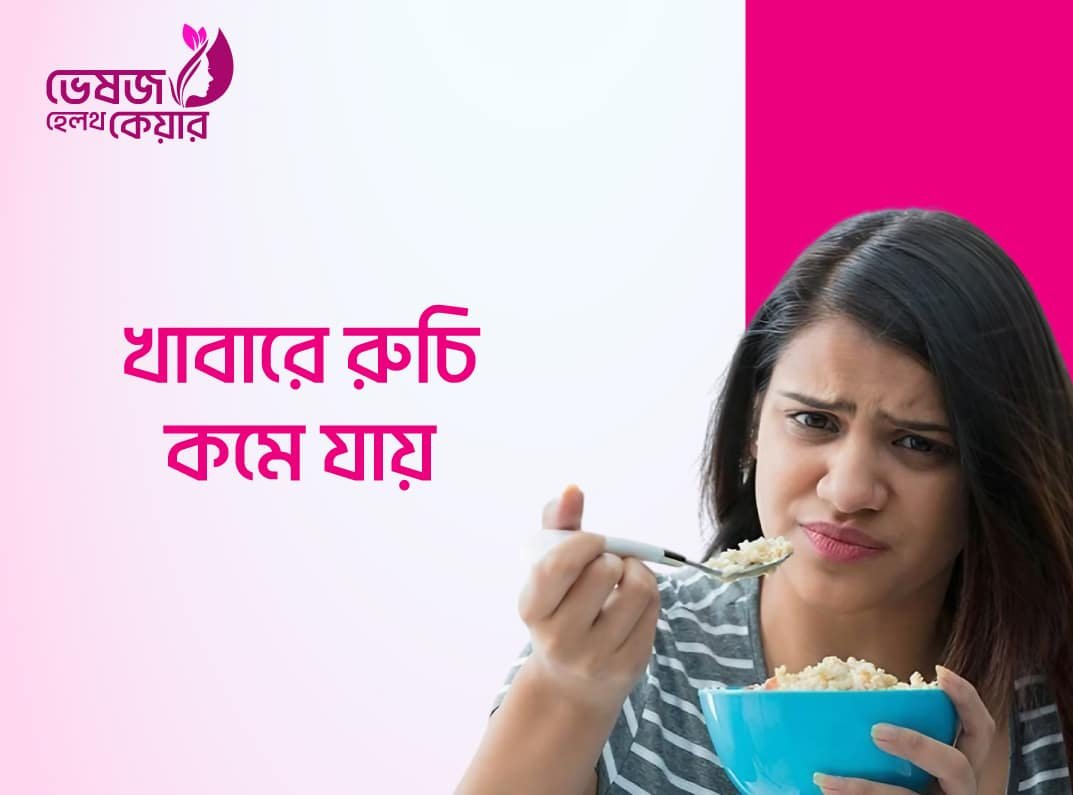 ভেষজ
হেলথ কেয়ার

খাবারে রুচি
কমে যায়